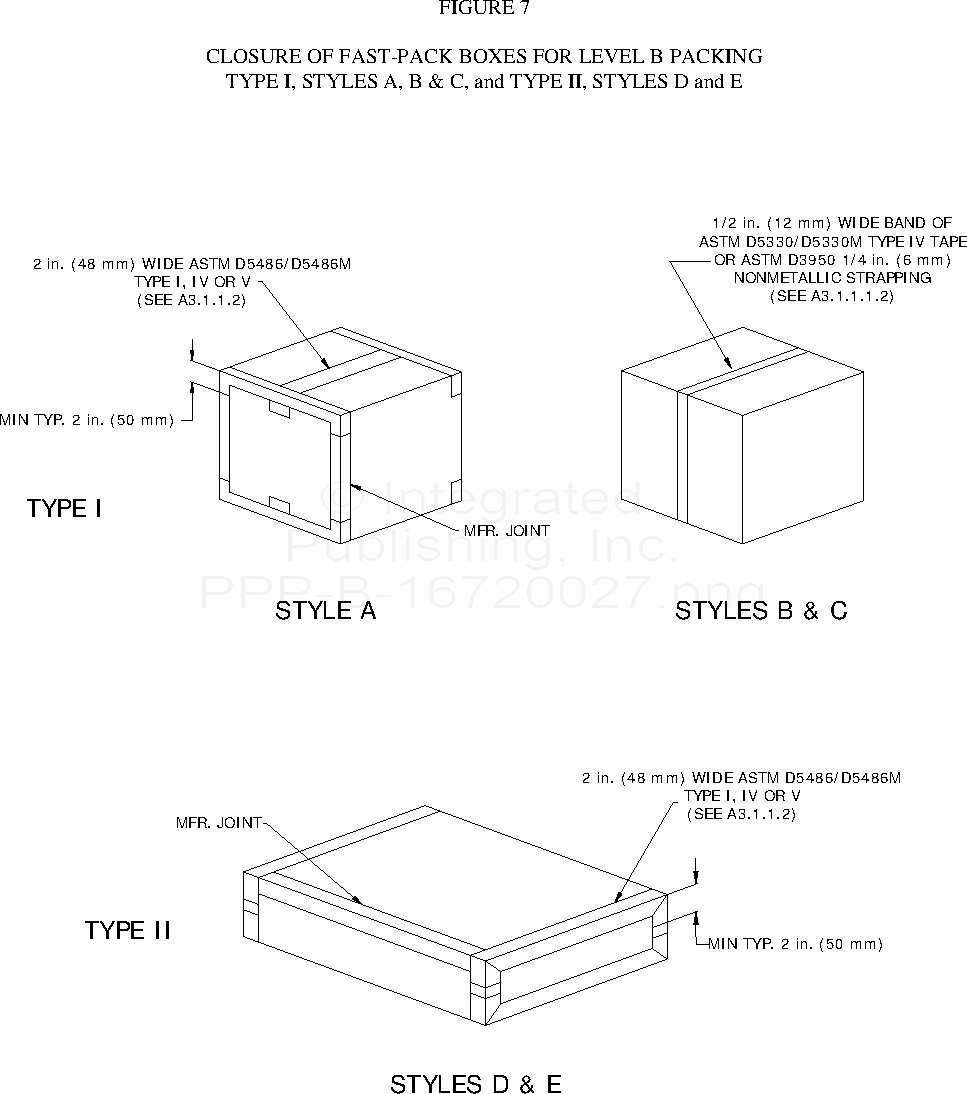 FIGURE 7

CLOSURE OF FAST-PACK BOXES FOR LEVEL B PACKING
TYPE I, STYLES A, B & C, and TYPE II, STYLES D and E

2 in. (48 mm) WIDE ASTM D5486/D5486M TYPE I, IV OR V (SEE A3.1.1.2)

MIN TYP. 2 in. (50 mm)

TYPE I

MFR. JOINT

STYLE A

1/2 in. (12 mm) WIDE BAND OF ASTM D5330/D5330M TYPE IV TAPE OR ASTM D3950 1/4 in. (6 mm) NONMETALLIC STRAPPING (SEE A3.1.1.1.2)

STYLES B & C

© Integrated Publishing, Inc.
PPP-B-16720027.png

MFR. JOINT

2 in. (48 mm) WIDE ASTM D5486/D5486M TYPE I, IV OR V (SEE A3.1.1.2)

TYPE II

MIN TYP. 2 in. (50 mm)

STYLES D & E